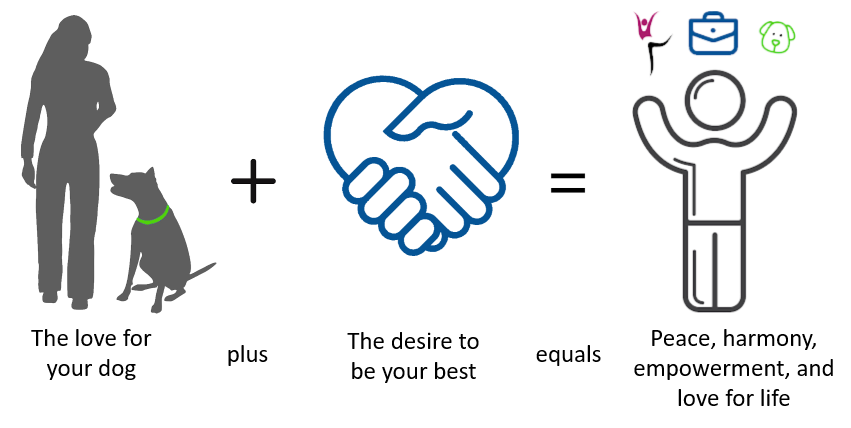 +

=

The love for your dog

plus

The desire to be your best

equals

Peace, harmony, empowerment, and love for life